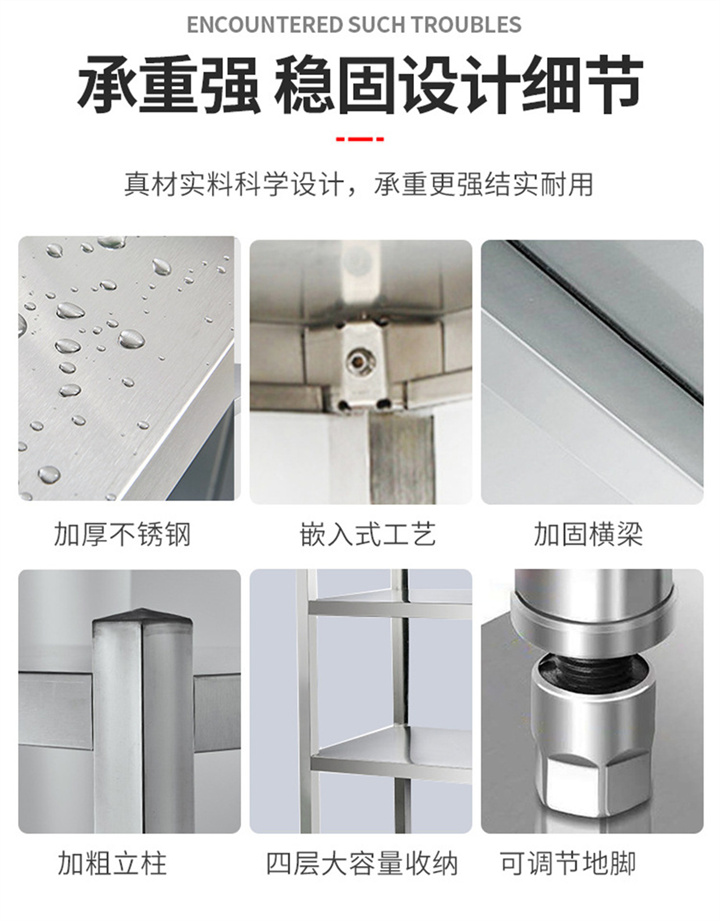 ENCOUNTERED SUCH TROUBLES

承重强 稳固设计细节

真材实料科学设计，承重更强结实耐用

加厚不锈钢

嵌入式工艺

加固横梁

加粗立柱

四层大容量收纳

可调节地脚